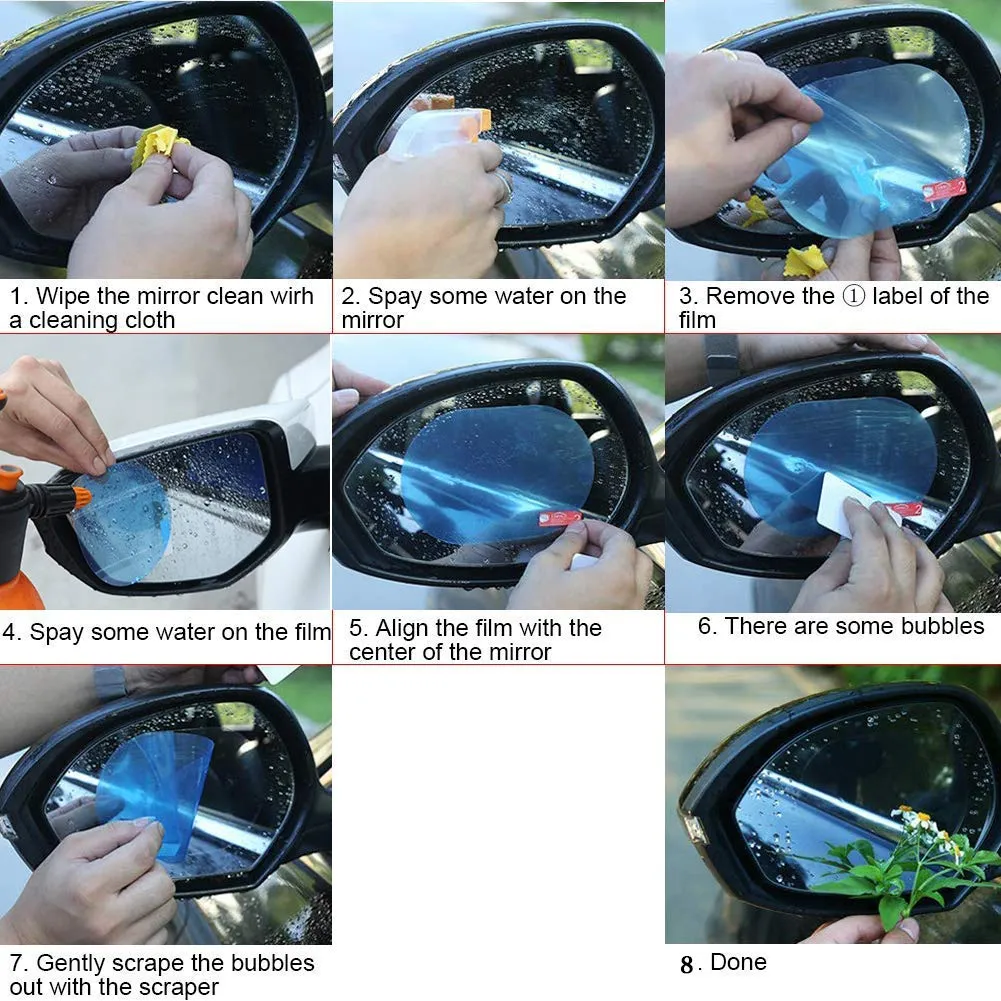 1. Wipe the mirror clean wirh a cleaning cloth

2. Spay some water on the mirror

3. Remove the ① label of the film

4. Spay some water on the film

5. Align the film with the center of the mirror

6. There are some bubbles

7. Gently scrape the bubbles out with the scraper

8. Done